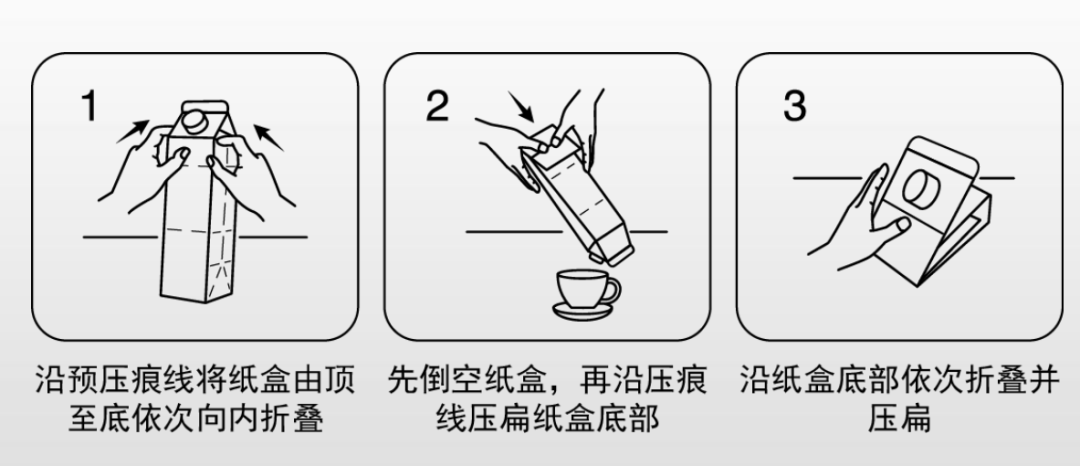 1

沿预压痕线将纸盒由顶至底依次向内折叠

2

先倒空纸盒，再沿压痕线压扁纸盒底部

3

沿纸盒底部依次折叠并压扁